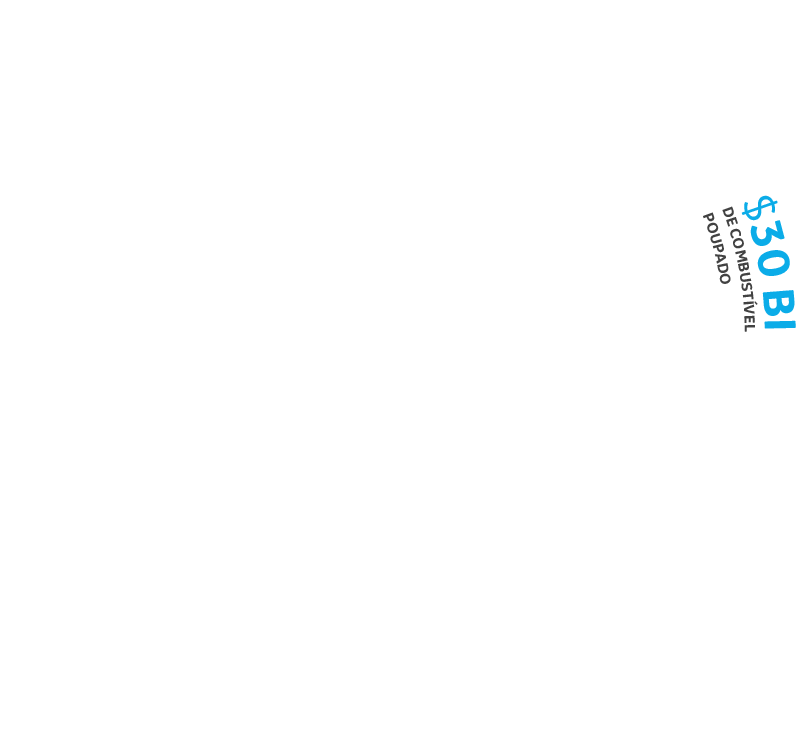 $30 BI
DE COMBUSTÍVEL POUPADO