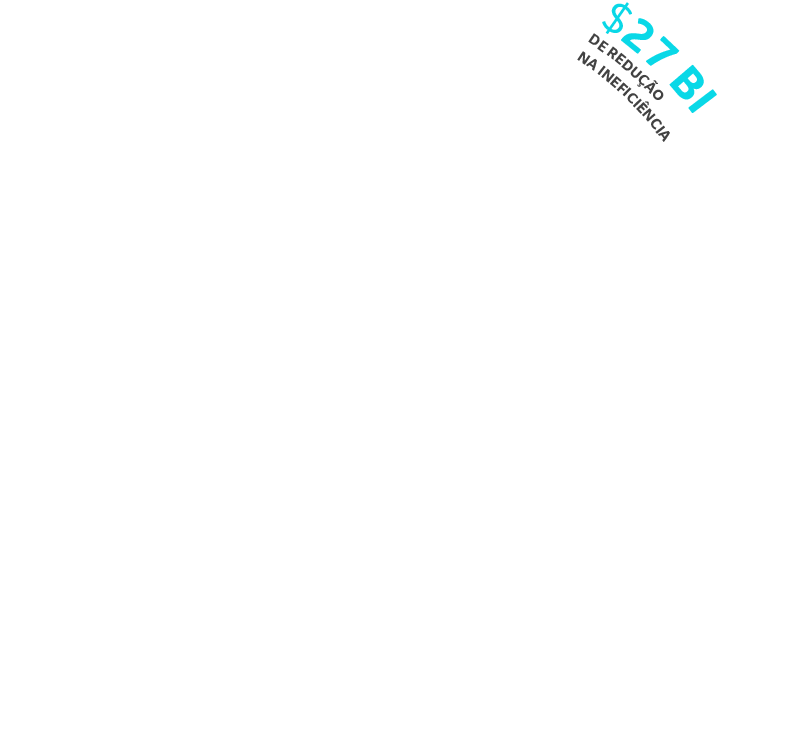 $27 BI
DE REDUÇÃO
NA INEFICIÊNCIA