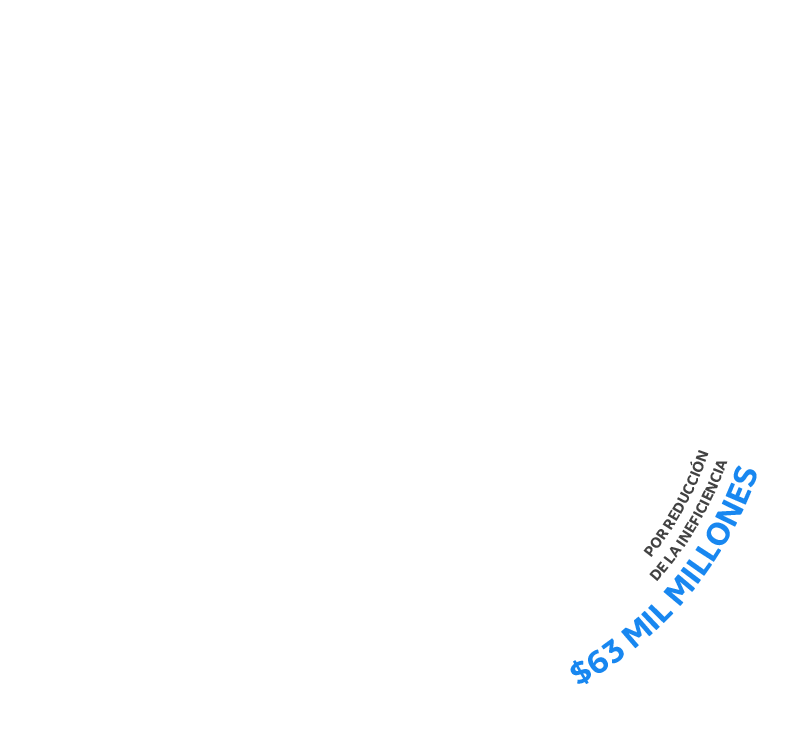 POR REDUCCIÓN
DE LA INEFICIENCIA
$63 MIL MILLONES