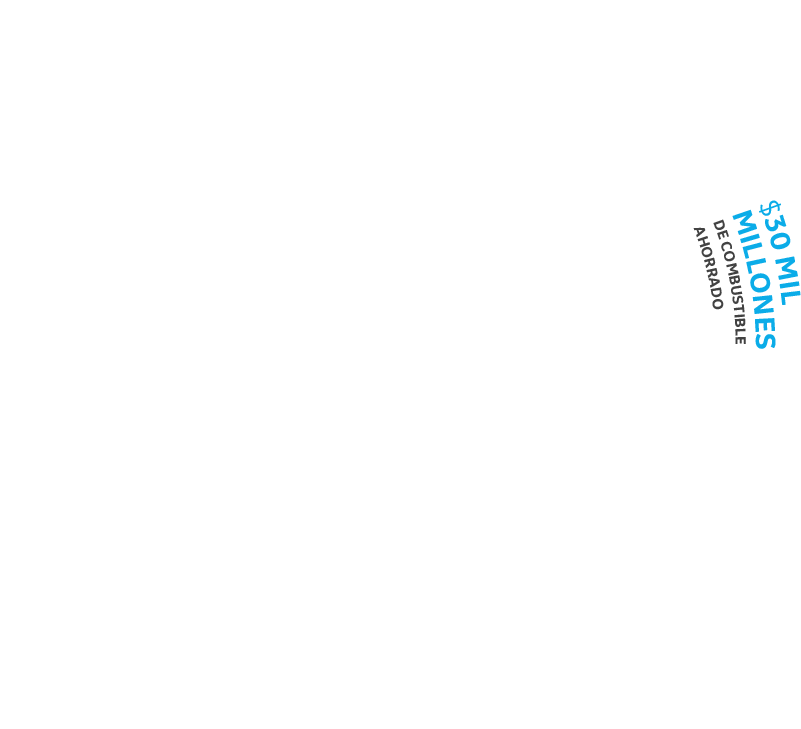 $30 MIL MILLONES
DE COMBUSTIBLE AHORRADO