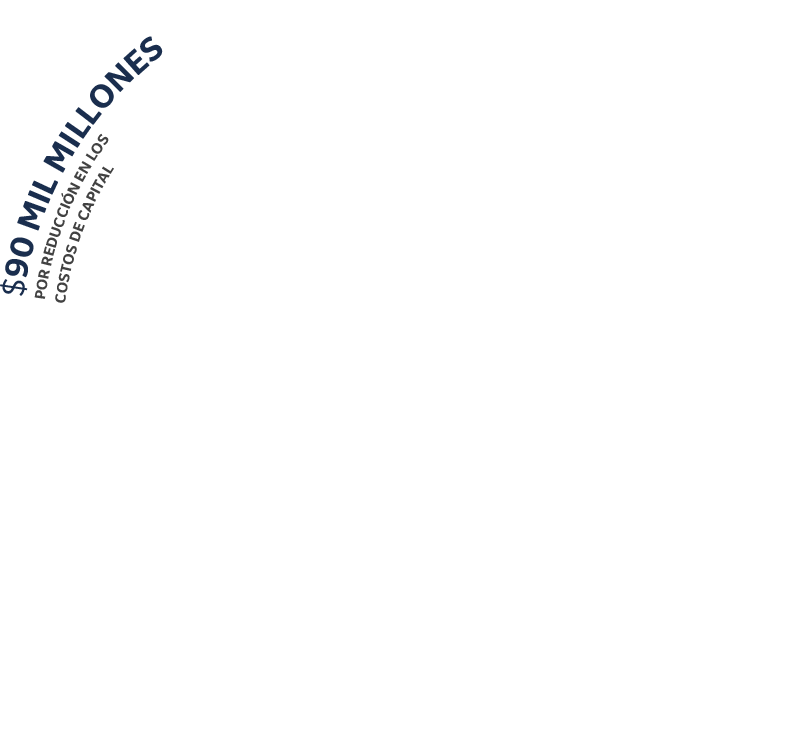 $90 MIL MILLONES
POR REDUCCIÓN EN LOS COSTOS DE CAPITAL